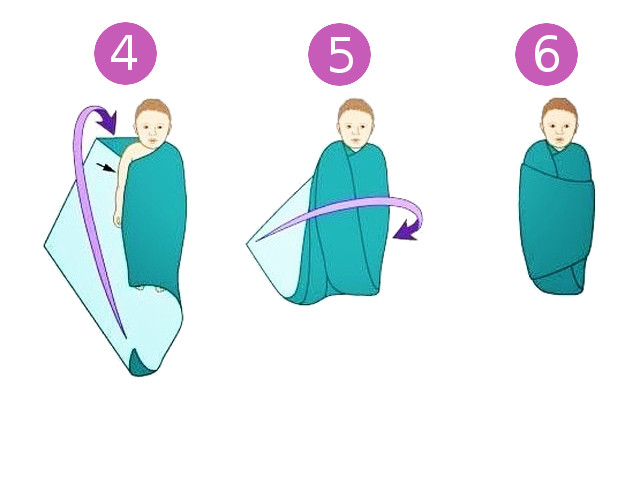 4

5

6